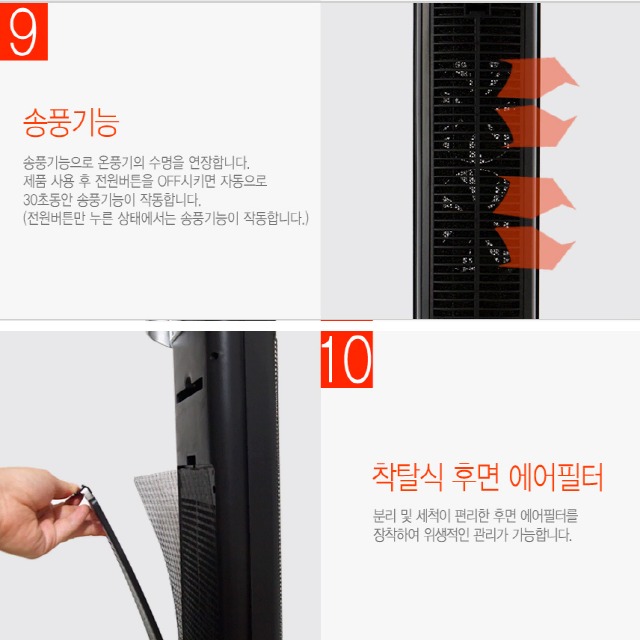 9

송풍기능

송풍기능으로 온풍기의 수명을 연장합니다.
제품 사용 후 전원버튼을 OFF시키면 자동으로
30초동안 송풍기능이 작동합니다.
(전원버튼만 누른 상태에서는 송풍기능이 작동합니다.)

10

착탈식 후면 에어필터

분리 및 세척이 편리한 후면 에어필터를
장착하여 위생적인 관리가 가능합니다.